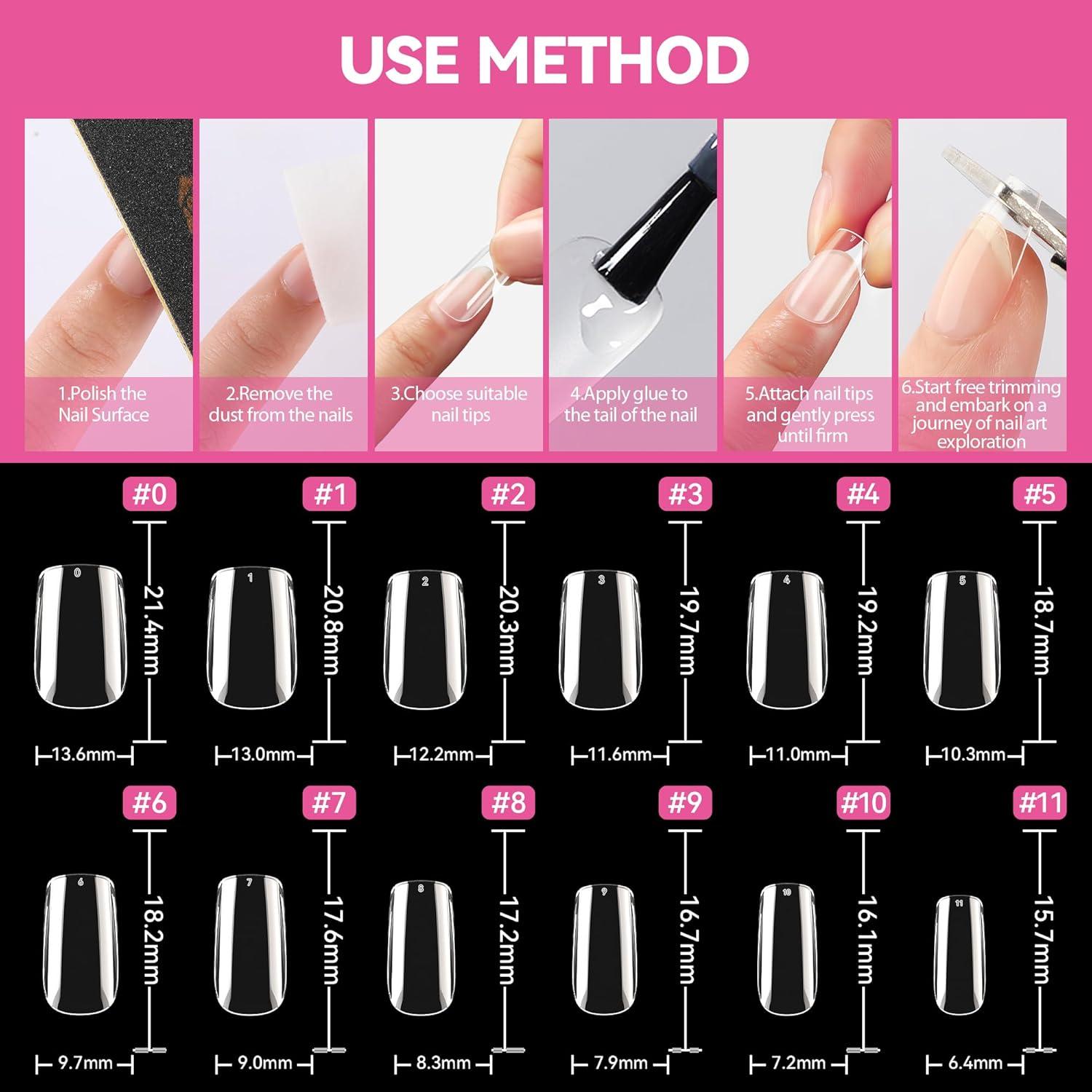 USE METHOD

1.Polish the Nail Surface

2.Remove the dust from the nails

3.Choose suitable nail tips

4.Apply glue to the tail of the nail

5.Attach nail tips and gently press until firm

6.Start free trimming and embark on a journey of nail art exploration

#0
0
21.4mm
13.6mm

#1
1
20.8mm
13.0mm

#2
2
20.3mm
12.2mm

#3
3
19.7mm
11.6mm

#4
4
19.2mm
11.0mm

#5
5
18.7mm
10.3mm

#6
6
18.2mm
9.7mm

#7
7
17.6mm
9.0mm

#8
8
17.2mm
8.3mm

#9
9
16.7mm
7.9mm

#10
10
16.1mm
7.2mm

#11
11
15.7mm
6.4mm