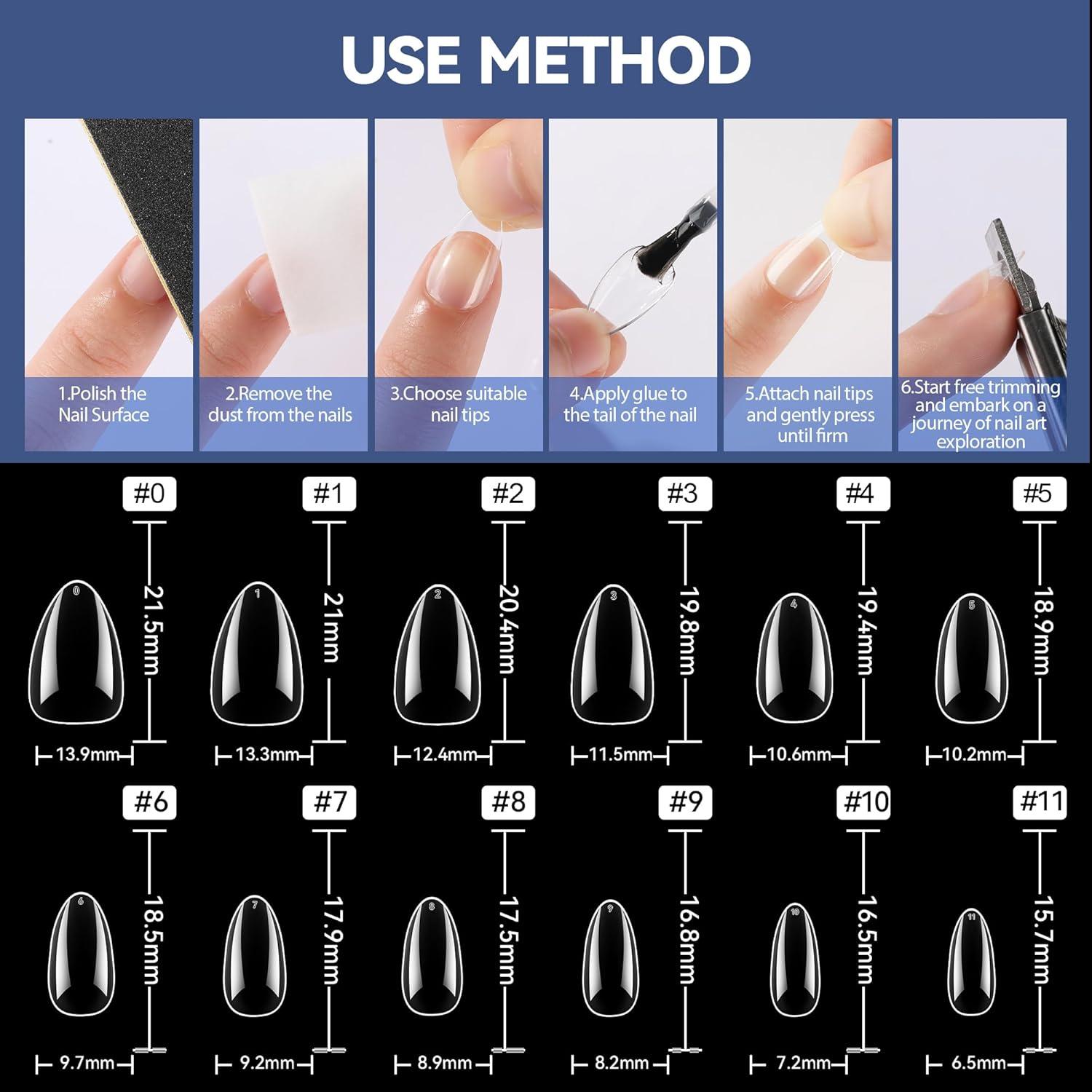 USE METHOD

1.Polish the Nail Surface

2.Remove the dust from the nails

3.Choose suitable nail tips

4.Apply glue to the tail of the nail

5.Attach nail tips and gently press until firm

6.Start free trimming and embark on a journey of nail art exploration

#0
0
21.5mm
13.9mm

#1
1
21mm
13.3mm

#2
2
20.4mm
12.4mm

#3
3
19.8mm
11.5mm

#4
4
19.4mm
10.6mm

#5
5
18.9mm
10.2mm

#6
6
18.5mm
9.7mm

#7
7
17.9mm
9.2mm

#8
8
17.5mm
8.9mm

#9
9
16.8mm
8.2mm

#10
10
16.5mm
7.2mm

#11
11
15.7mm
6.5mm