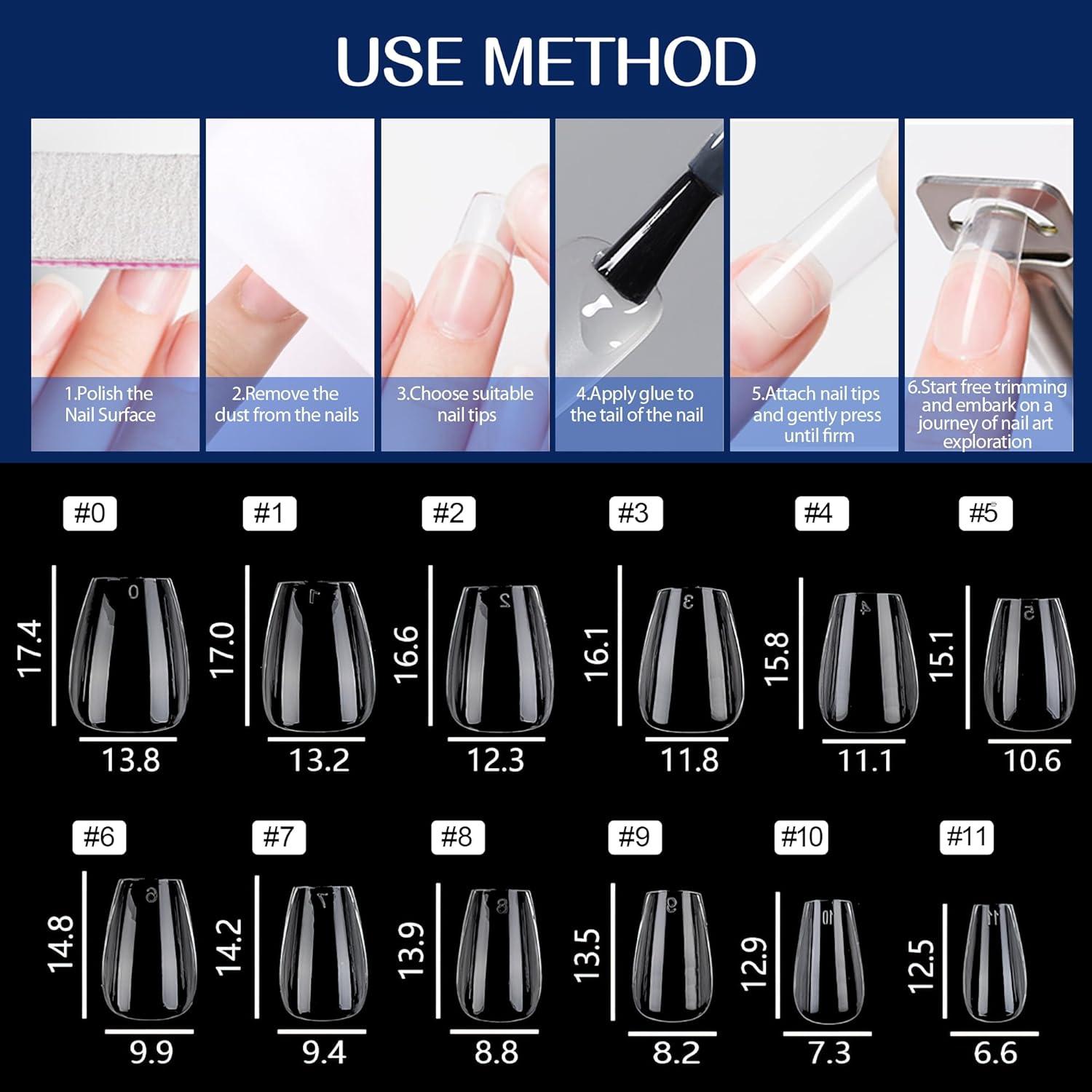 USE METHOD

1.Polish the Nail Surface

2.Remove the dust from the nails

3.Choose suitable nail tips

4.Apply glue to the tail of the nail

5.Attach nail tips and gently press until firm

6.Start free trimming and embark on a journey of nail art exploration

#0
0
17.4
13.8

#1
1
17.0
13.2

#2
2
16.6
12.3

#3
3
16.1
11.8

#4
4
15.8
11.1

#5
5
15.1
10.6

#6
6
14.8
9.9

#7
7
14.2
9.4

#8
8
13.9
8.8

#9
9
13.5
8.2

#10
10
12.9
7.3

#11
11
12.5
6.6