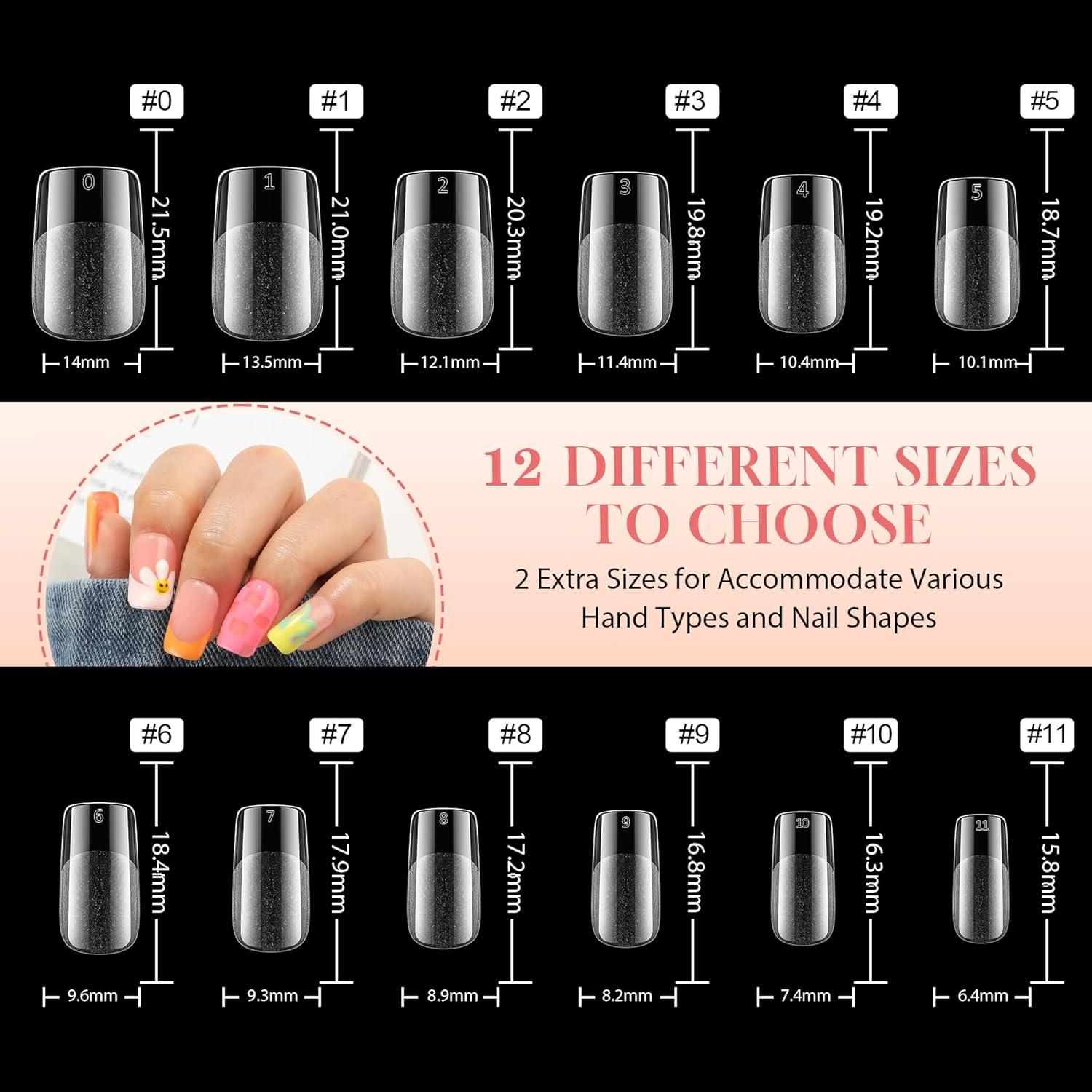 #0
0
21.5mm
14mm

#1
1
21.0mm
13.5mm

#2
2
20.3mm
12.1mm

#3
3
19.8mm
11.4mm

#4
4
19.2mm
10.4mm

#5
5
18.7mm
10.1mm

12 DIFFERENT SIZES TO CHOOSE

2 Extra Sizes for Accommodate Various Hand Types and Nail Shapes

#6
6
18.4mm
9.6mm

#7
7
17.9mm
9.3mm

#8
8
17.2mm
8.9mm

#9
9
16.8mm
8.2mm

#10
10
16.3mm
7.4mm

#11
11
15.8mm
6.4mm