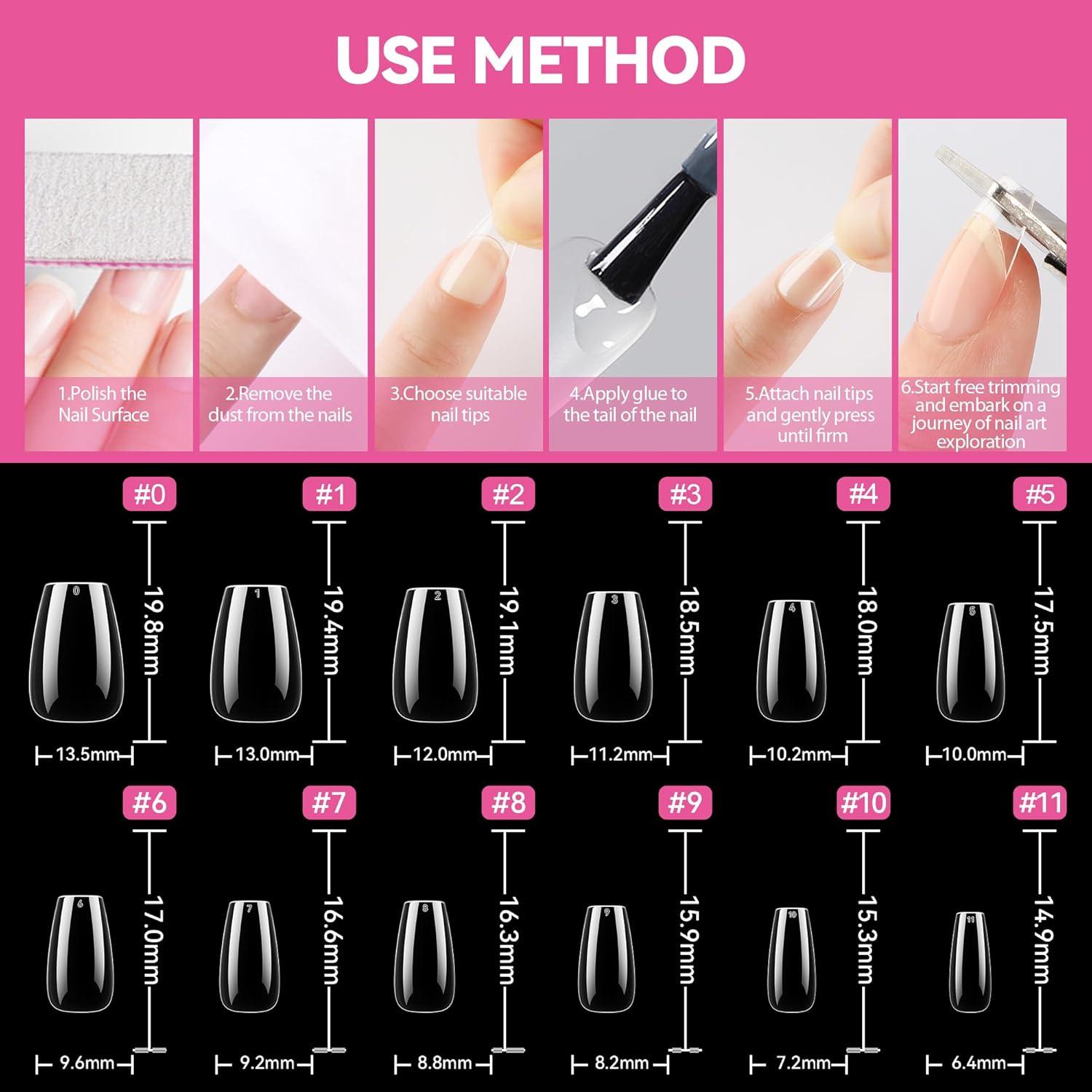 USE METHOD

1.Polish the Nail Surface

2.Remove the dust from the nails

3.Choose suitable nail tips

4.Apply glue to the tail of the nail

5.Attach nail tips and gently press until firm

6.Start free trimming and embark on a journey of nail art exploration

#0
0
19.8mm
13.5mm

#1
1
19.4mm
13.0mm

#2
2
19.1mm
12.0mm

#3
3
18.5mm
11.2mm

#4
4
18.0mm
10.2mm

#5
5
17.5mm
10.0mm

#6
6
17.0mm
9.6mm

#7
7
16.6mm
9.2mm

#8
8
16.3mm
8.8mm

#9
9
15.9mm
8.2mm

#10
10
15.3mm
7.2mm

#11
11
14.9mm
6.4mm