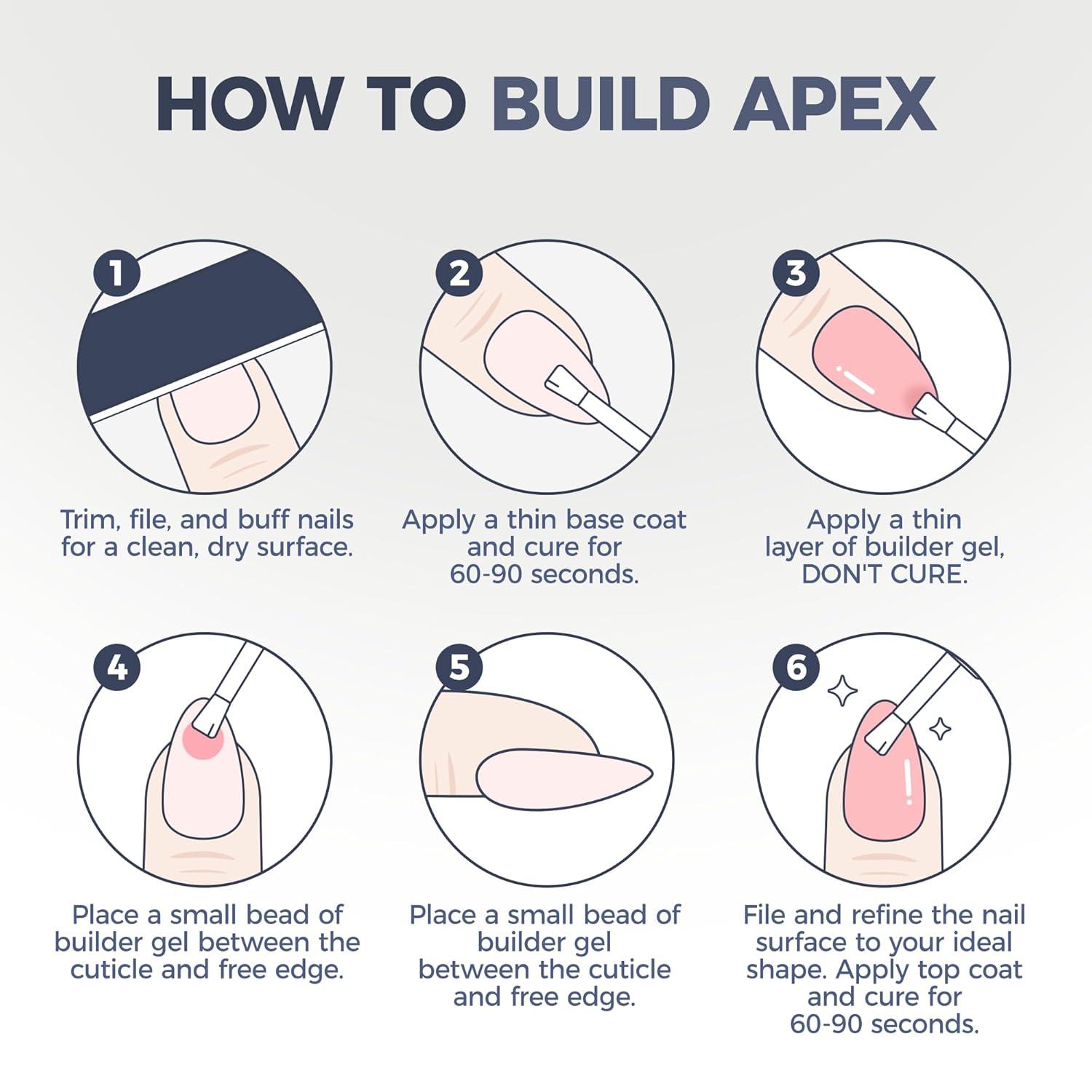 HOW TO BUILD APEX

1

Trim, file, and buff nails for a clean, dry surface.

2

Apply a thin base coat and cure for 60-90 seconds.

3

Apply a thin layer of builder gel, DON'T CURE.

4

Place a small bead of builder gel between the cuticle and free edge.

5

Place a small bead of builder gel between the cuticle and free edge.

6

File and refine the nail surface to your ideal shape. Apply top coat and cure for 60-90 seconds.