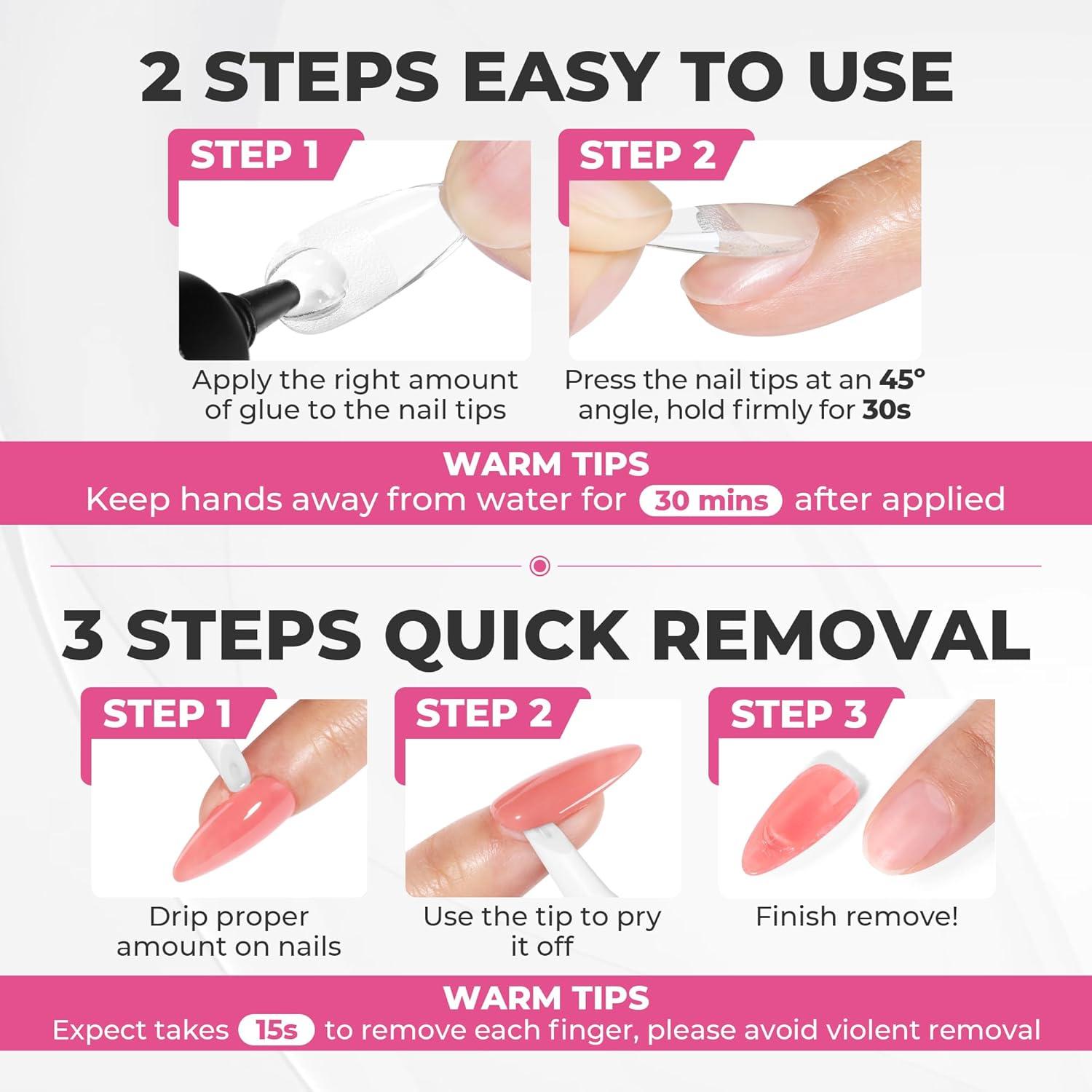 2 STEPS EASY TO USE

STEP 1

Apply the right amount of glue to the nail tips

STEP 2

Press the nail tips at an 45° angle, hold firmly for 30s

WARM TIPS
Keep hands away from water for 30 mins after applied

3 STEPS QUICK REMOVAL

STEP 1

Drip proper amount on nails

STEP 2

Use the tip to pry it off

STEP 3

Finish remove!

WARM TIPS
Expect takes 15s to remove each finger, please avoid violent removal